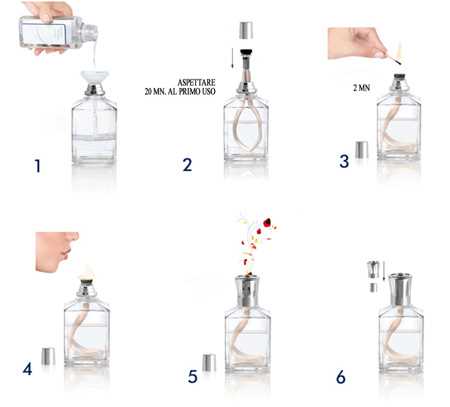 1

ASPETTARE
20 MN. AL PRIMO USO

2

2 MN

3

4

5

6